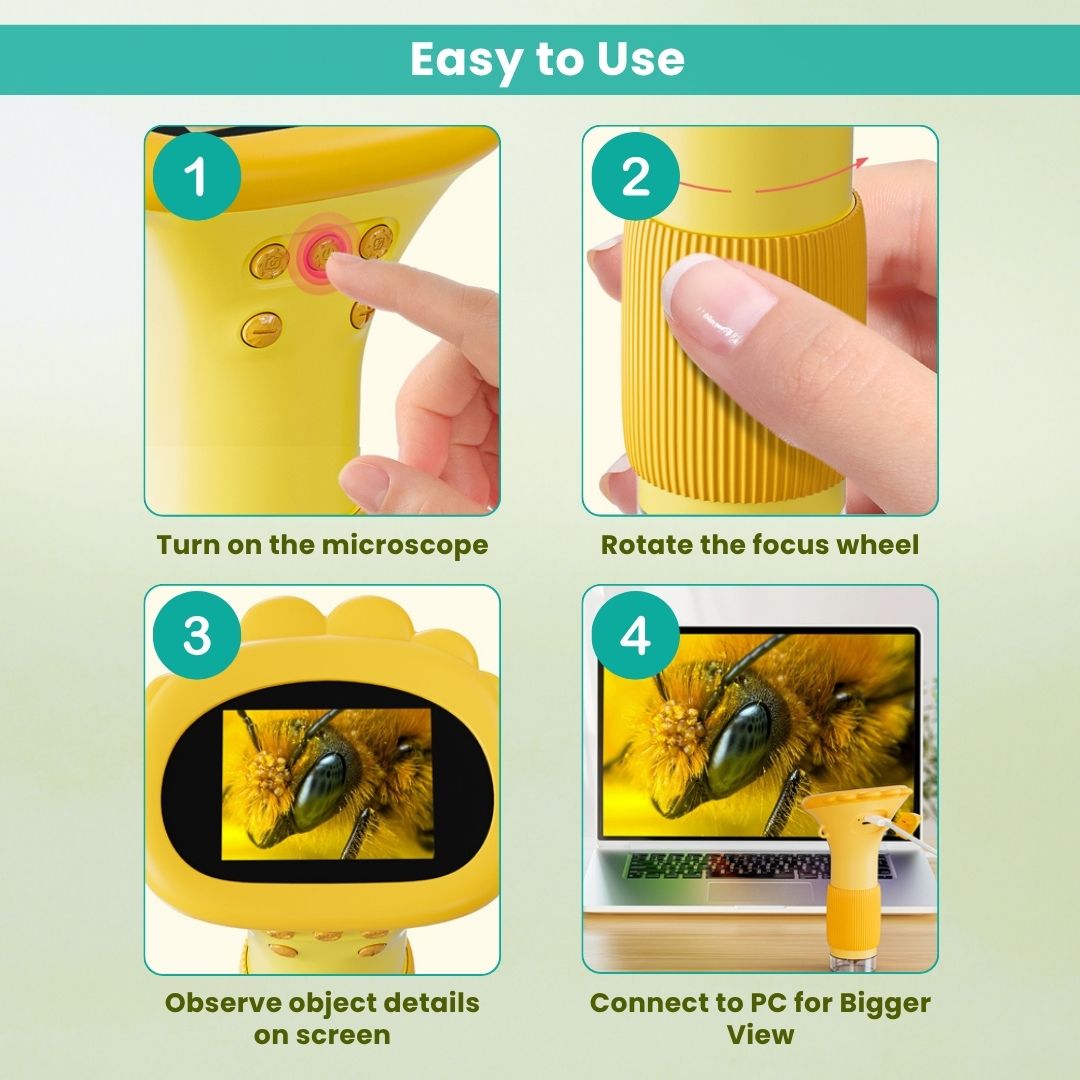 Easy to Use

1

Turn on the microscope

2

Rotate the focus wheel

3

Observe object details on screen

4

Connect to PC for Bigger View